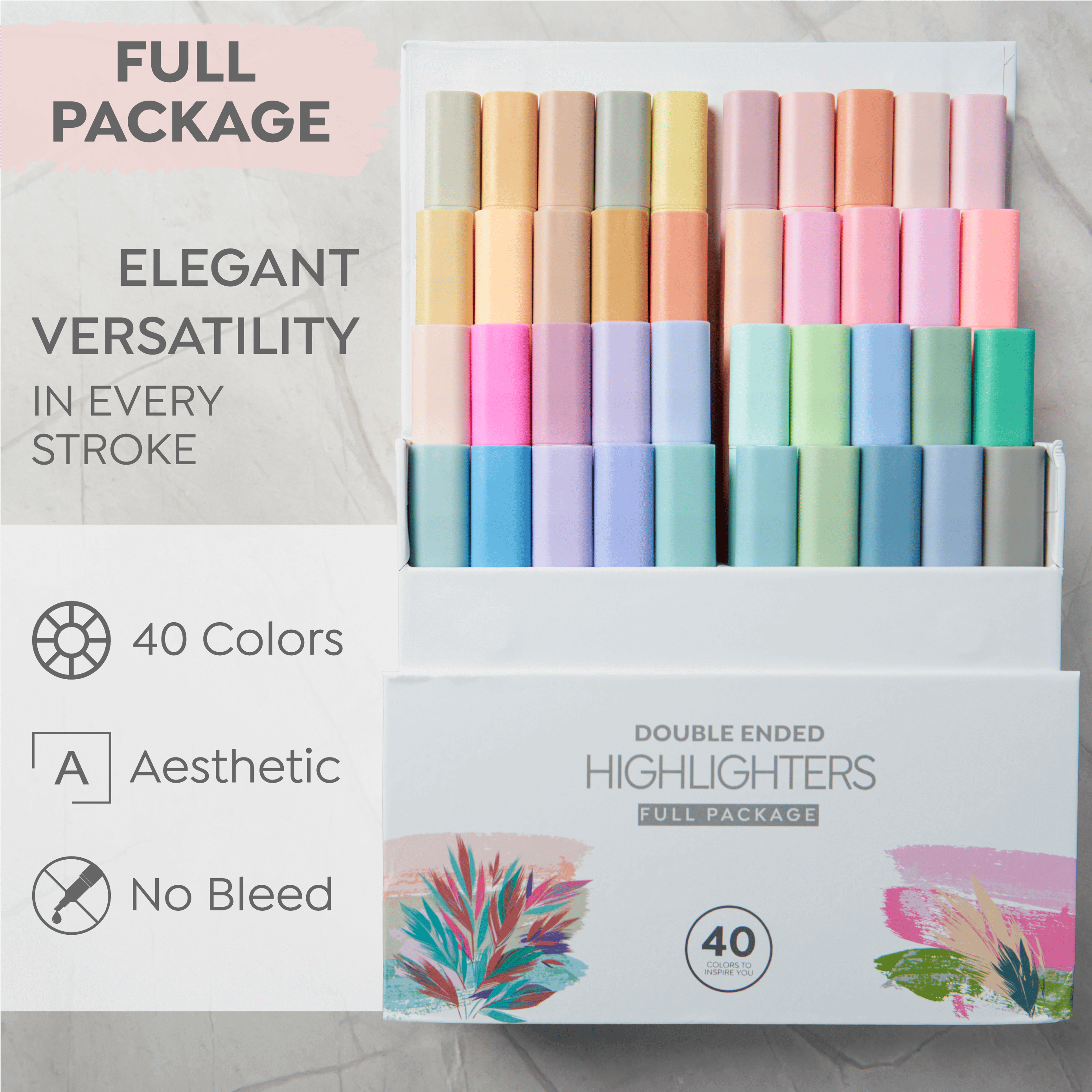 FULL PACKAGE

ELEGANT VERSATILITY IN EVERY STROKE

40 Colors

A Aesthetic

No Bleed

DOUBLE ENDED
HIGHLIGHTERS
FULL PACKAGE

40
COLORS TO INSPIRE YOU